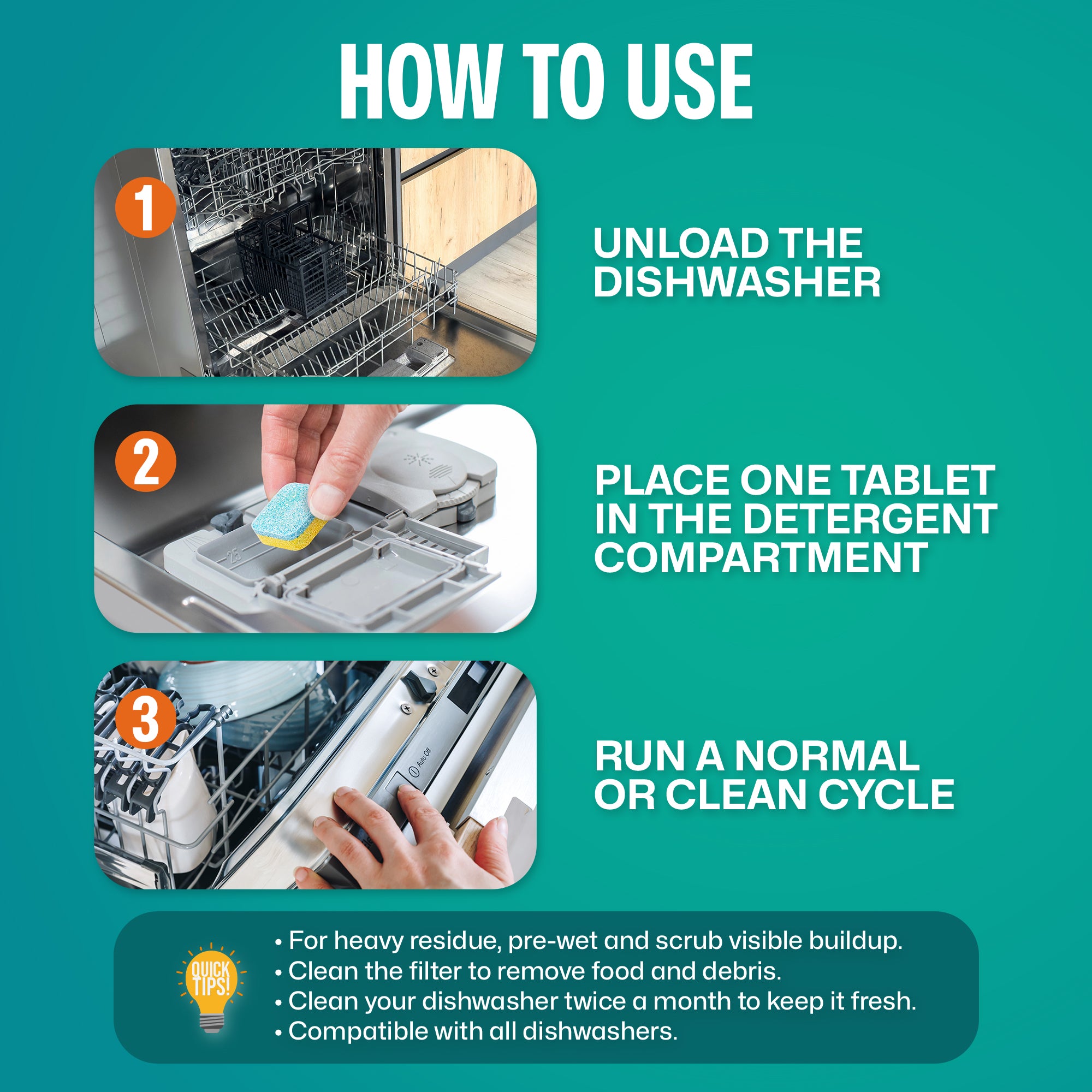 HOW TO USE

1

UNLOAD THE DISHWASHER

2

25

PLACE ONE TABLET IN THE DETERGENT COMPARTMENT

3

Auto Off

RUN A NORMAL OR CLEAN CYCLE

QUICK TIPS!

• For heavy residue, pre-wet and scrub visible buildup.
• Clean the filter to remove food and debris.
• Clean your dishwasher twice a month to keep it fresh.
• Compatible with all dishwashers.